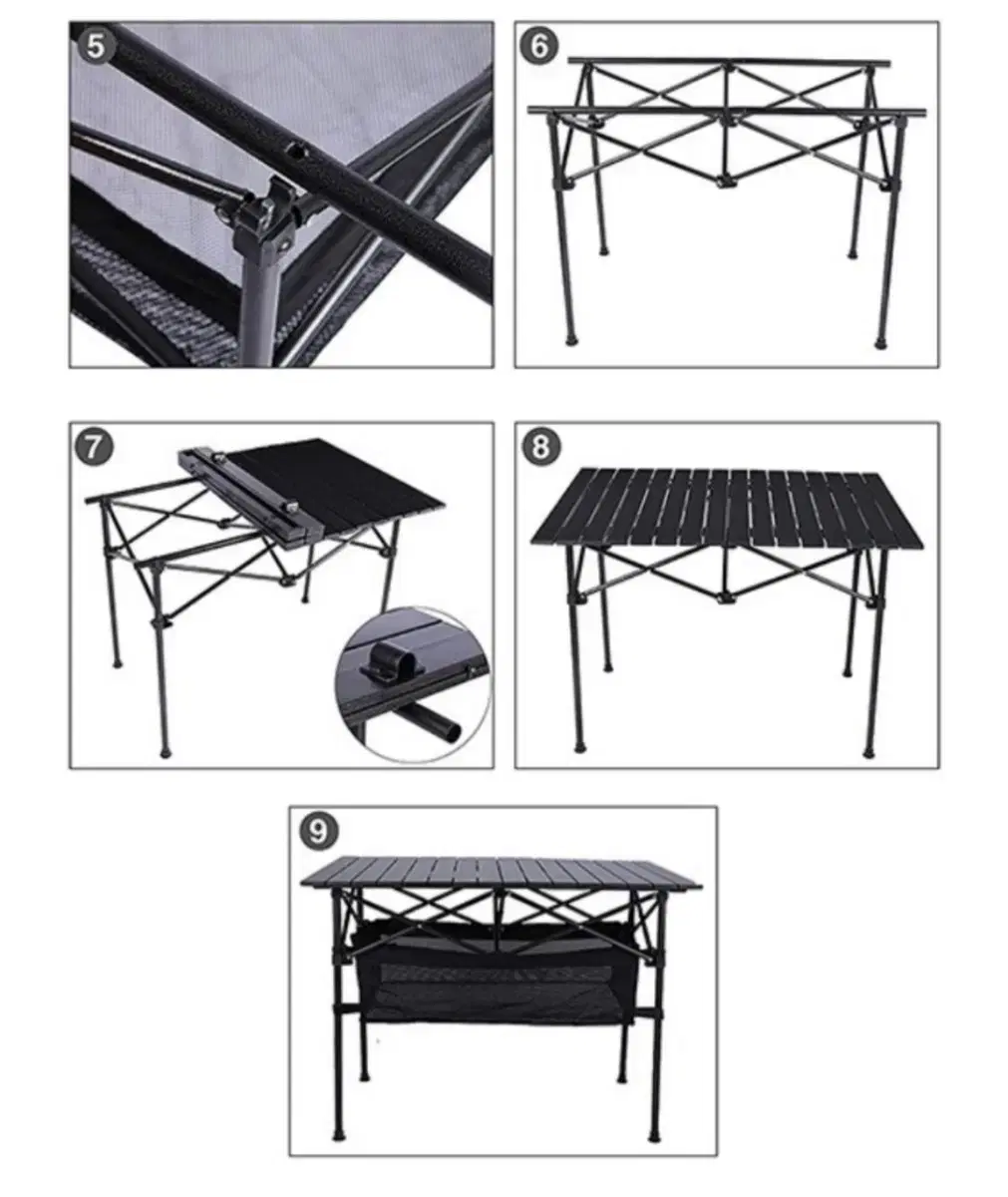 5

6

7

8

9